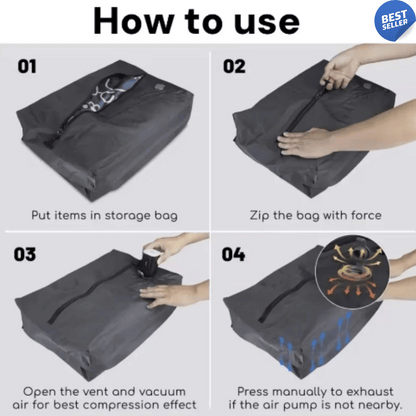 How to use

BEST SELLER

01

Put items in storage bag

02

Zip the bag with force

03

Open the vent and vacuum air for best compression effect

04

Press manually to exhaust if the air pump is not nearby.